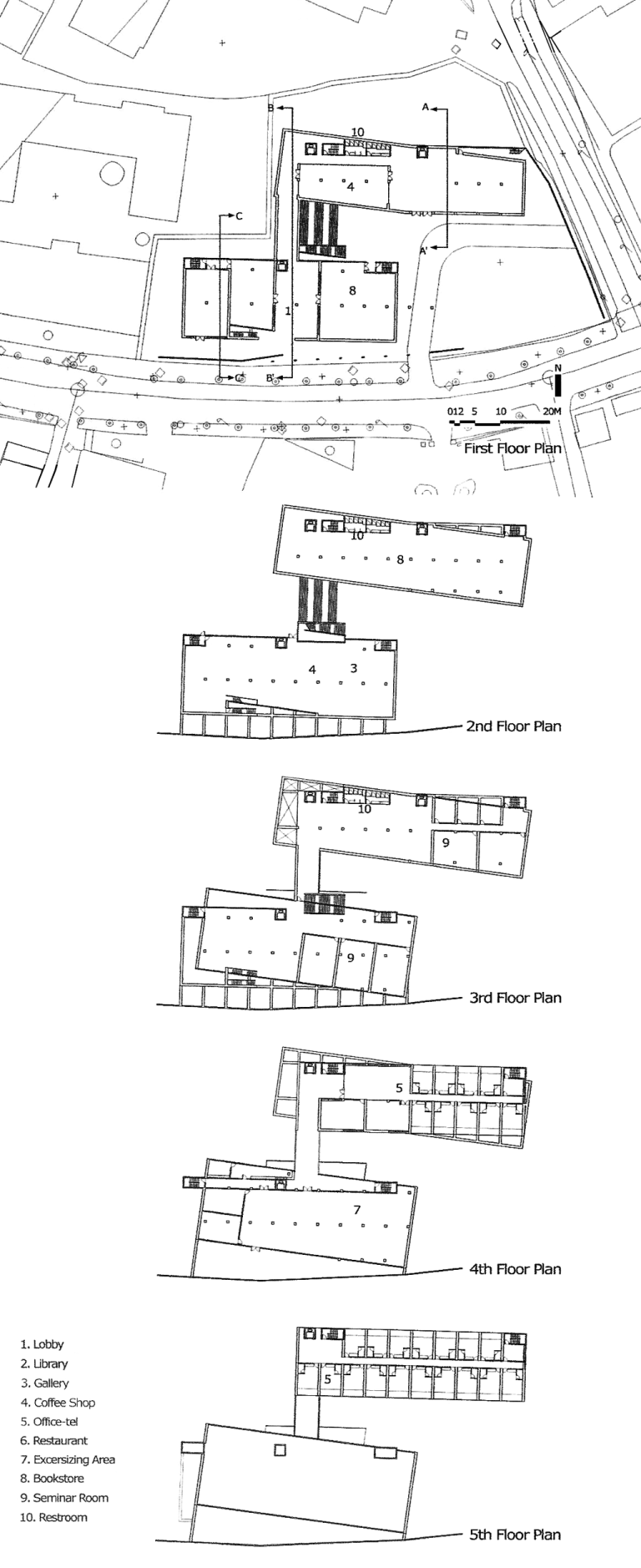 B
A
10
4
C
A'
8
1
C'
B'
N
012 5 10 20M
First Floor Plan

10
8
4 3
2nd Floor Plan

10
9
9
3rd Floor Plan

5
7
4th Floor Plan

1. Lobby
2. Library
3. Gallery
4. Coffee Shop
5. Office-tel
6. Restaurant
7. Excersizing Area
8. Bookstore
9. Seminar Room
10. Restroom

5
5th Floor Plan